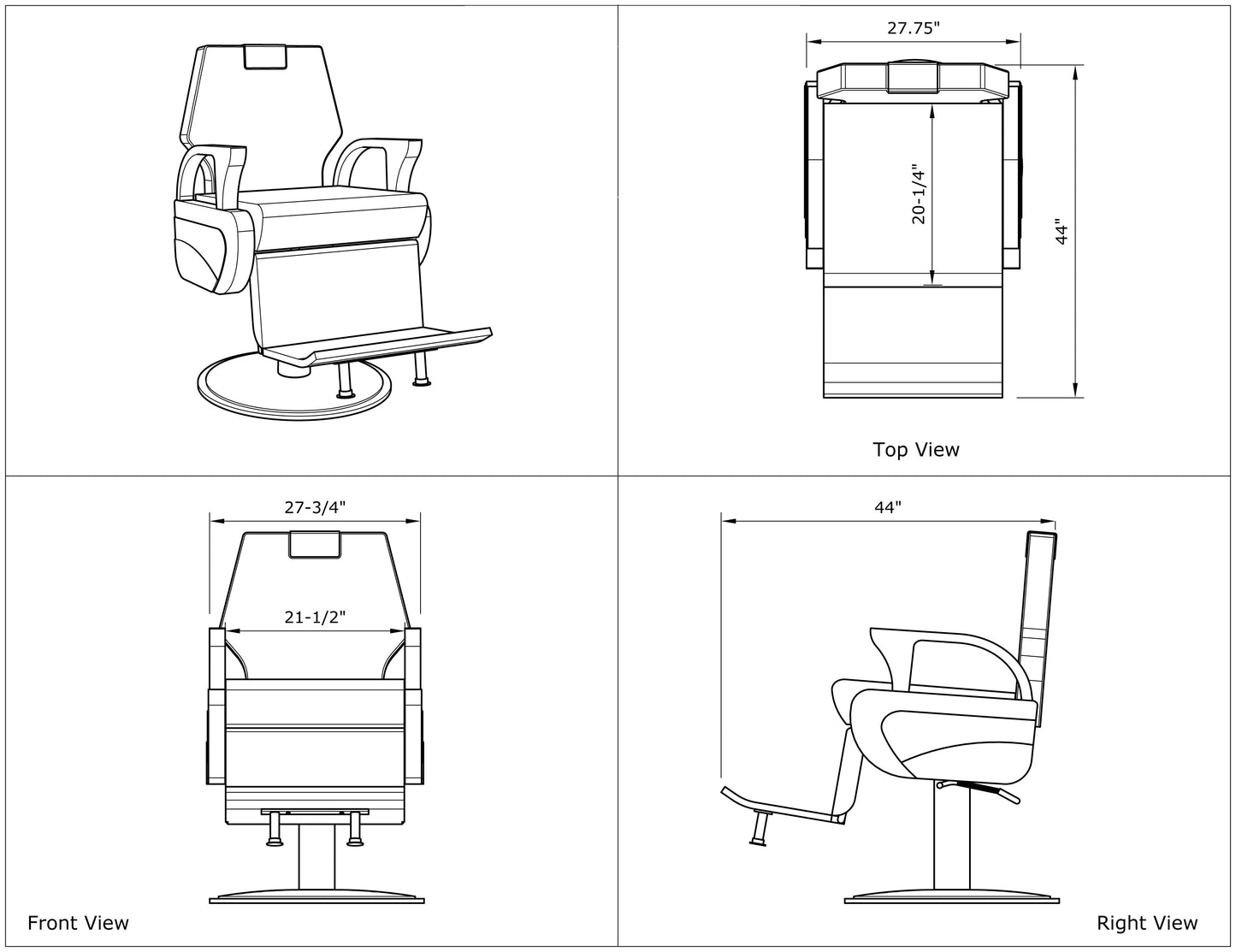 27.75"

20-1/4"

44"

Top View

27-3/4"

21-1/2"

Front View

44"

Right View